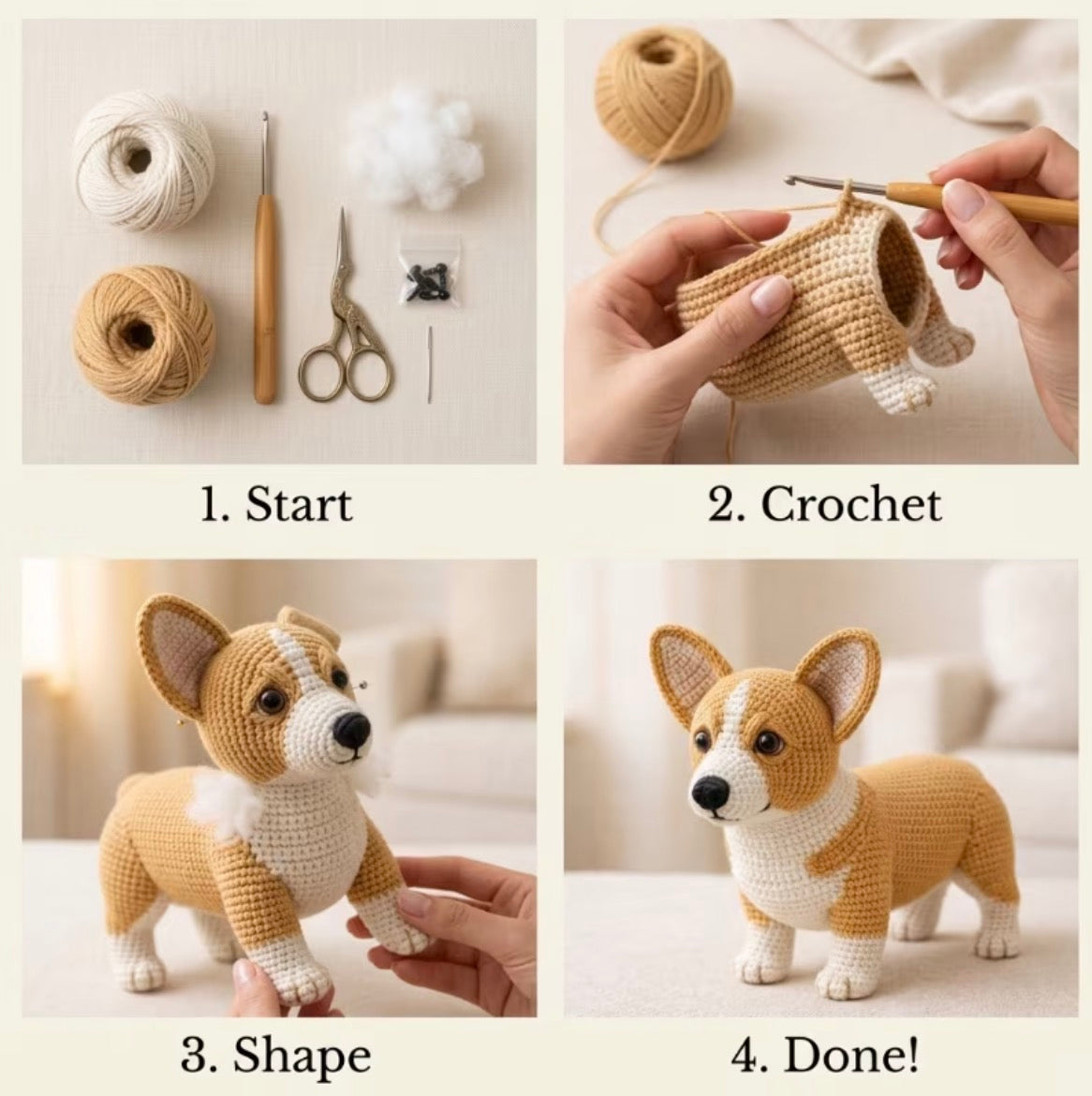 1. Start

2. Crochet

3. Shape

4. Done!